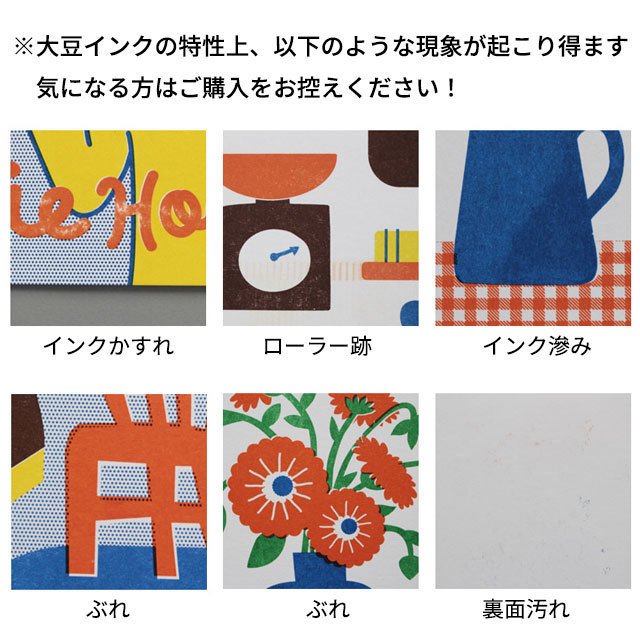 ※大豆インクの特性上、以下のような現象が起こり得ます
気になる方はご購入をお控えください！

ie Ho

インクかすれ

ローラー跡

インク滲み

ぶれ

ぶれ

裏面汚れ